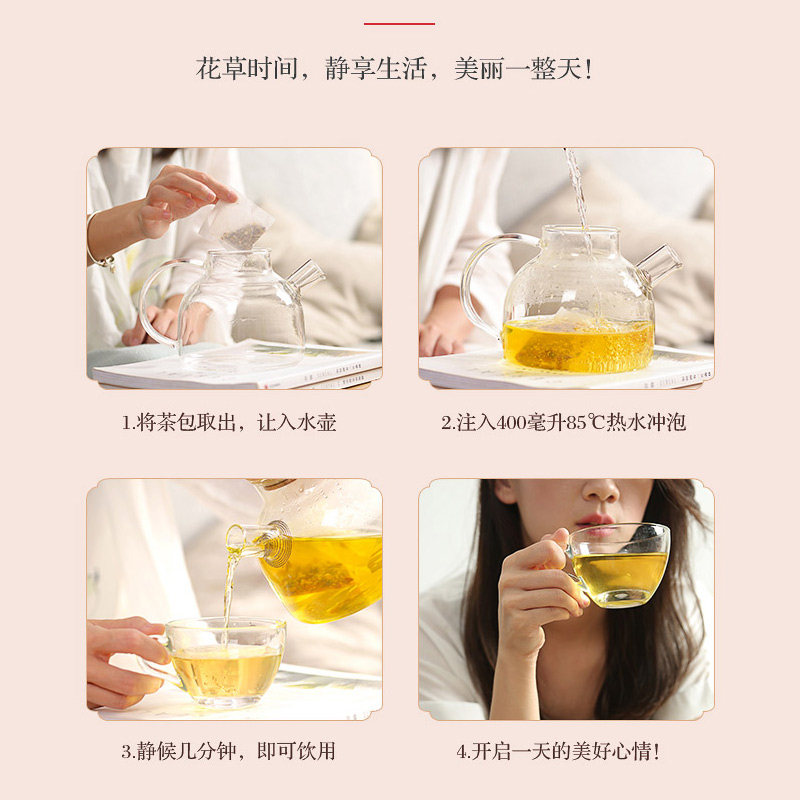 花草时间，静享生活，美丽一整天！

1.将茶包取出，让入水壶

2.注入400毫升85℃热水冲泡

3.静候几分钟，即可饮用

4.开启一天的美好心情！